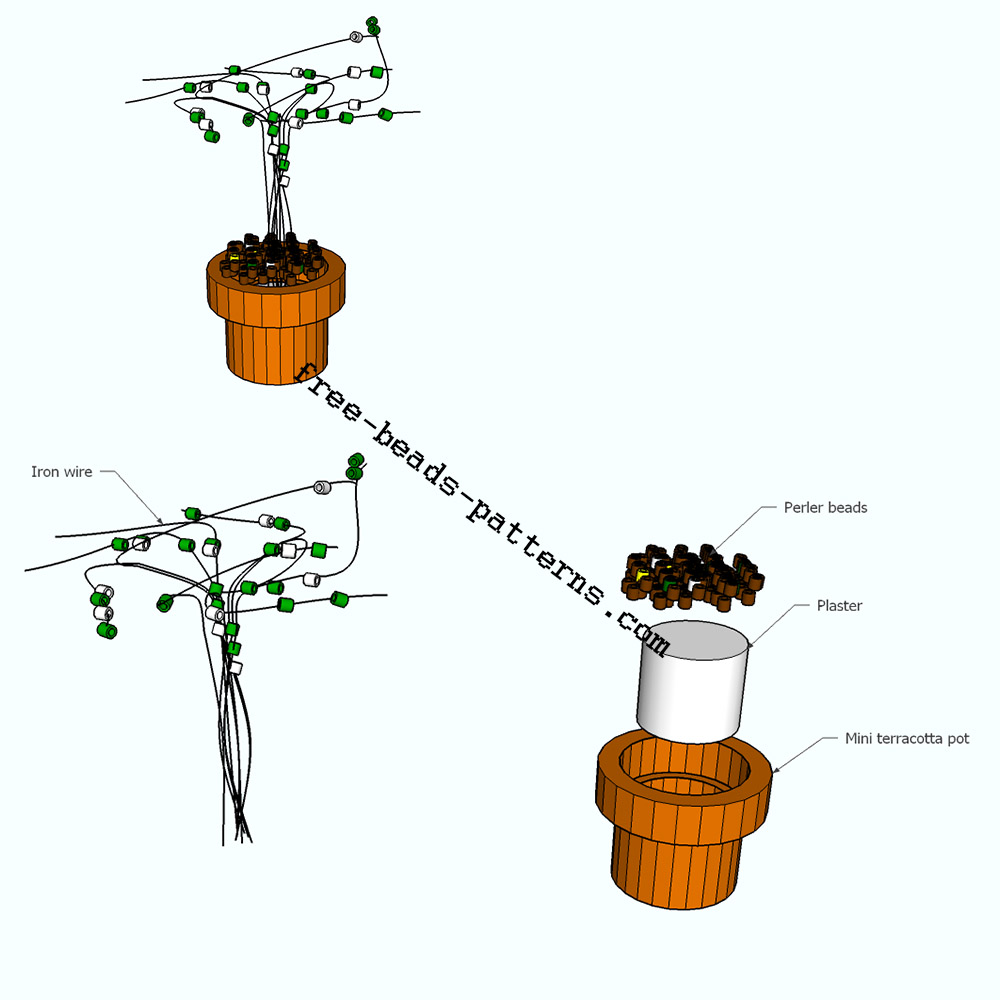 free-beads-patterns.com

Iron wire

Perler beads

Plaster

Mini terracotta pot